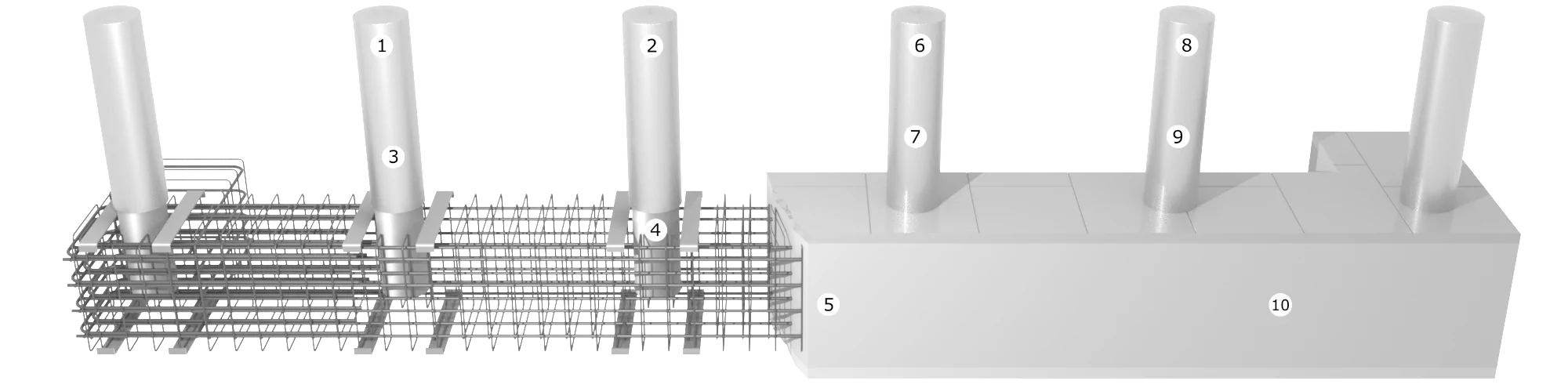 1
2
6
8
3
7
9
4
5
10