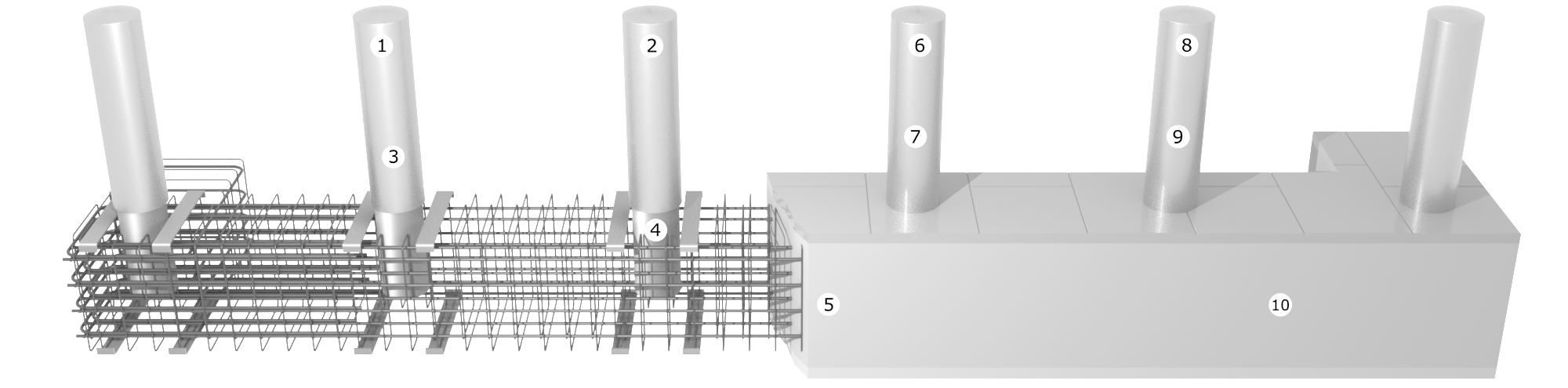 1
2
6
8
3
7
9
4
5
10